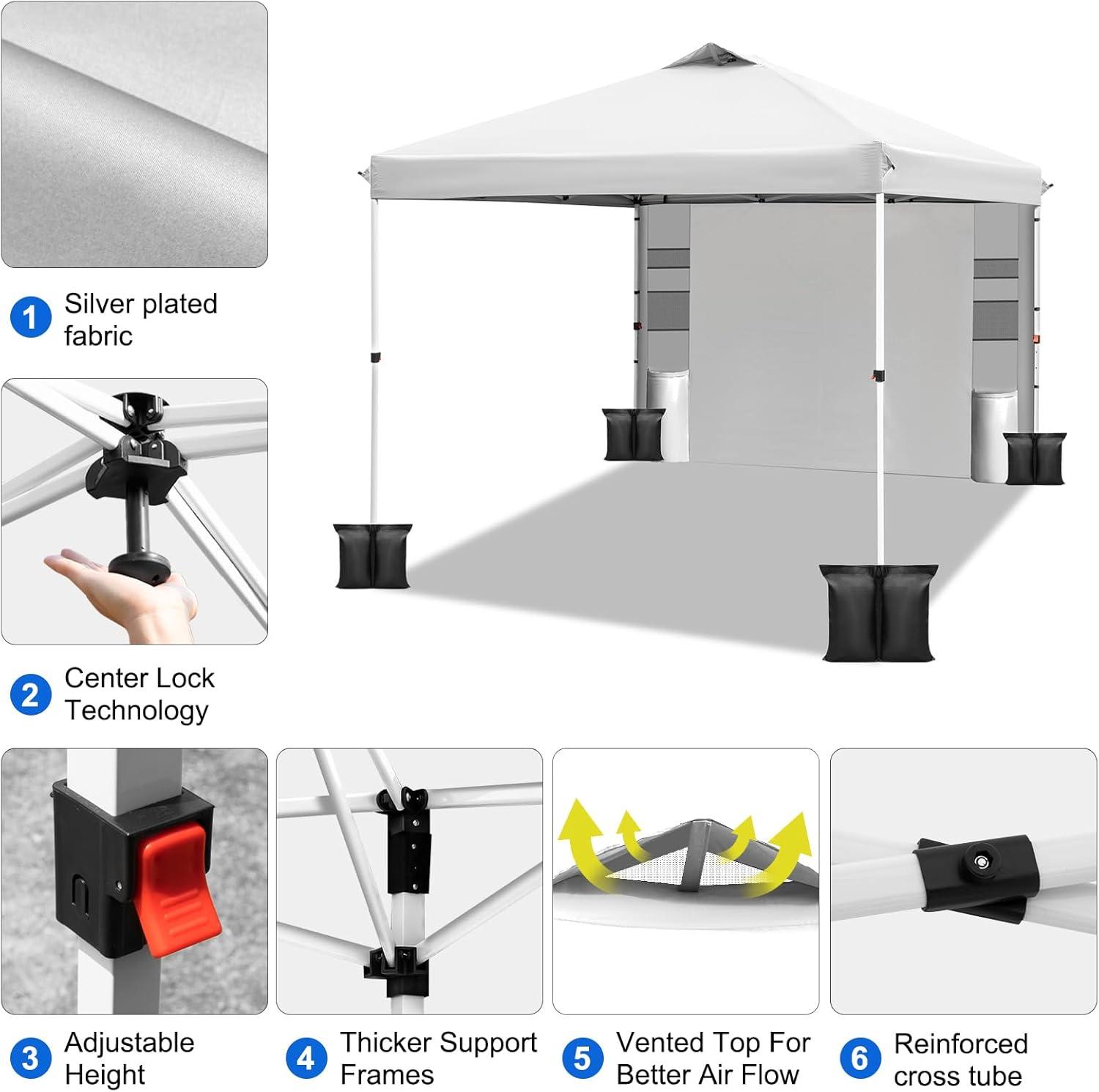 1 Silver plated fabric

2 Center Lock Technology

3 Adjustable Height

4 Thicker Support Frames

5 Vented Top For Better Air Flow

6 Reinforced cross tube