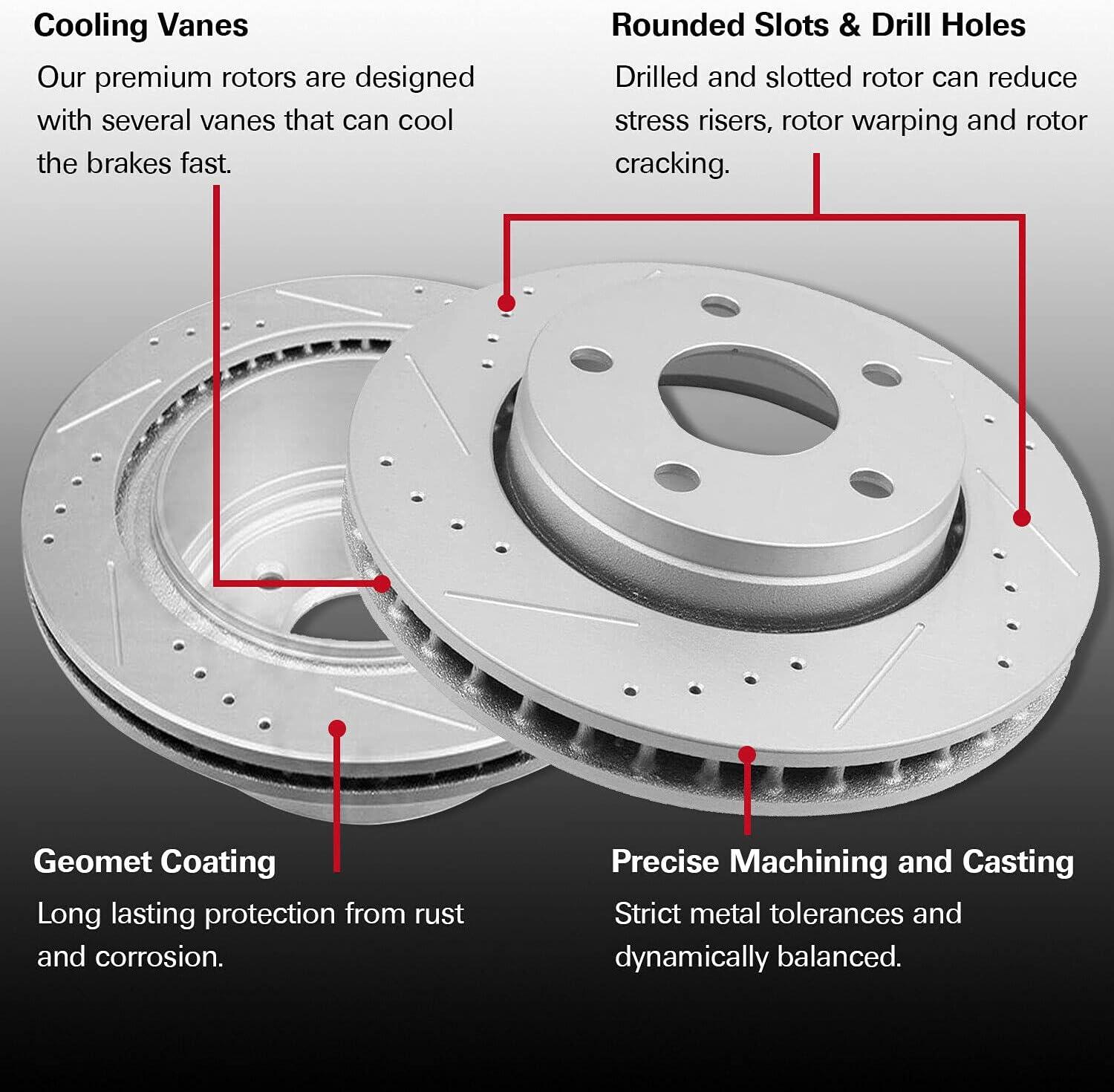 Cooling Vanes

Our premium rotors are designed with several vanes that can cool the brakes fast.

Rounded Slots & Drill Holes

Drilled and slotted rotor can reduce stress risers, rotor warping and rotor cracking.

Geomet Coating

Long lasting protection from rust and corrosion.

Precise Machining and Casting

Strict metal tolerances and dynamically balanced.