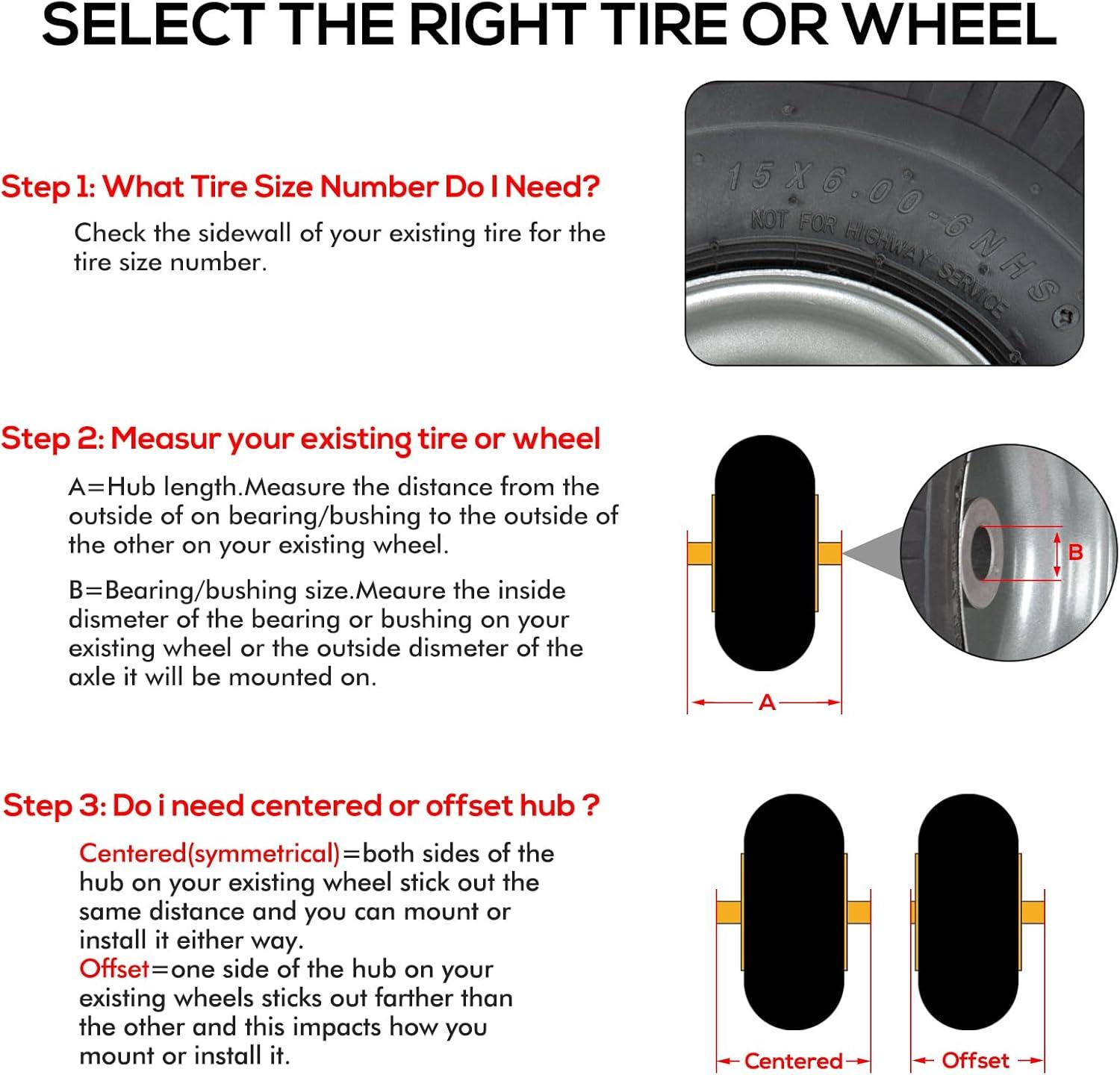 SELECT THE RIGHT TIRE OR WHEEL

Step 1: What Tire Size Number Do I Need?

Check the sidewall of your existing tire for the tire size number.

15 X 6.00-6 NHS
NOT FOR HIGHWAY SERVICE

Step 2: Measur your existing tire or wheel

A=Hub length.Measure the distance from the outside of on bearing/bushing to the outside of the other on your existing wheel.

B=Bearing/bushing size.Meaure the inside dismeter of the bearing or bushing on your existing wheel or the outside dismeter of the axle it will be mounted on.

B

A

Step 3: Do i need centered or offset hub ?

Centered(symmetrical)=both sides of the hub on your existing wheel stick out the same distance and you can mount or install it either way.
Offset=one side of the hub on your existing wheels sticks out farther than the other and this impacts how you mount or install it.

Centered

Offset